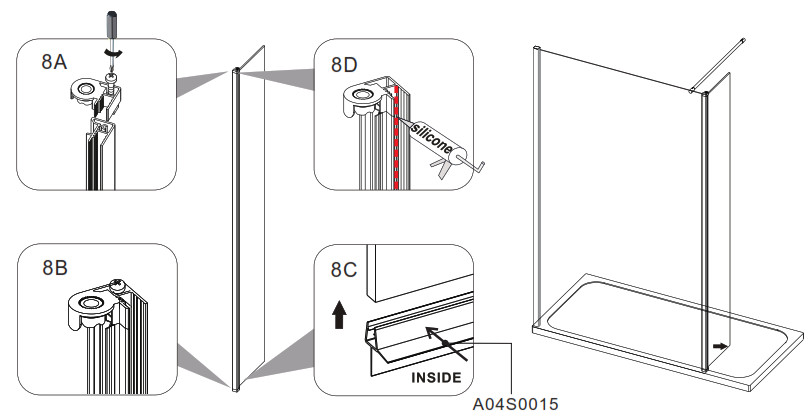 8A

8D

silicone

8B

8C

INSIDE

A04S0015