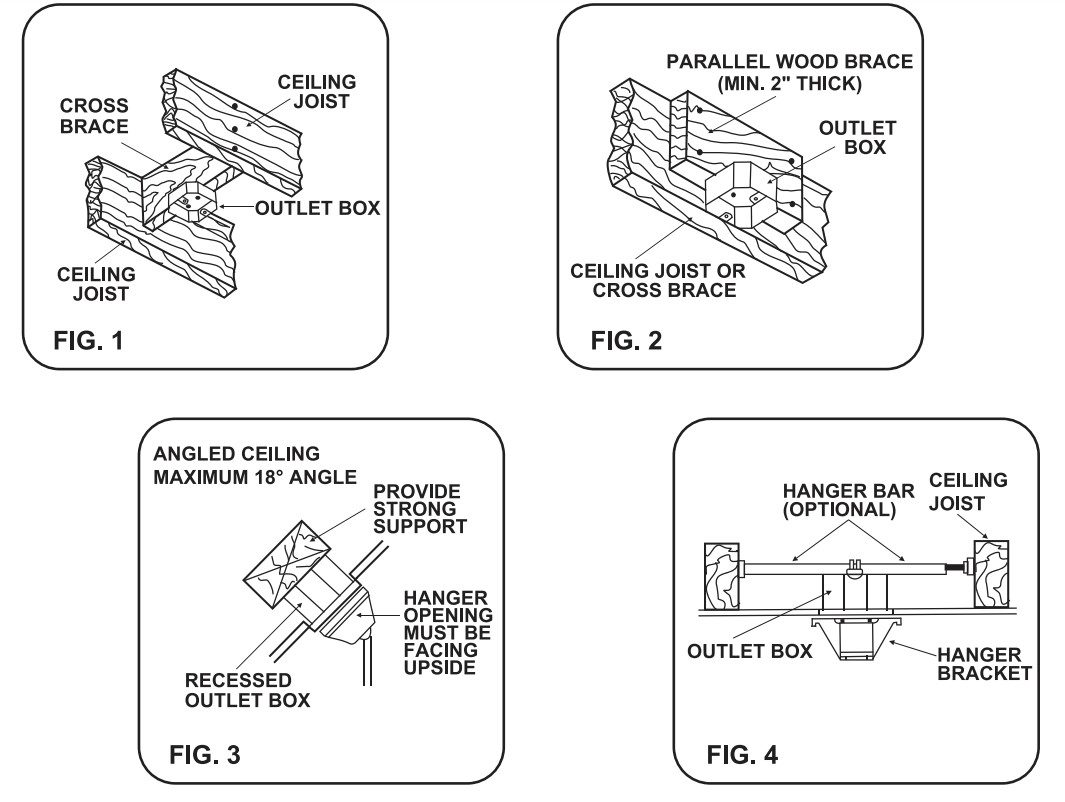 CEILING JOIST
CROSS BRACE
OUTLET BOX
CEILING JOIST
FIG. 1

PARALLEL WOOD BRACE (MIN. 2" THICK)
OUTLET BOX
CEILING JOIST OR CROSS BRACE
FIG. 2

ANGLED CEILING MAXIMUM 18° ANGLE
PROVIDE STRONG SUPPORT
HANGER OPENING MUST BE FACING UPSIDE
RECESSED OUTLET BOX
FIG. 3

HANGER BAR (OPTIONAL)
CEILING JOIST
OUTLET BOX
HANGER BRACKET
FIG. 4