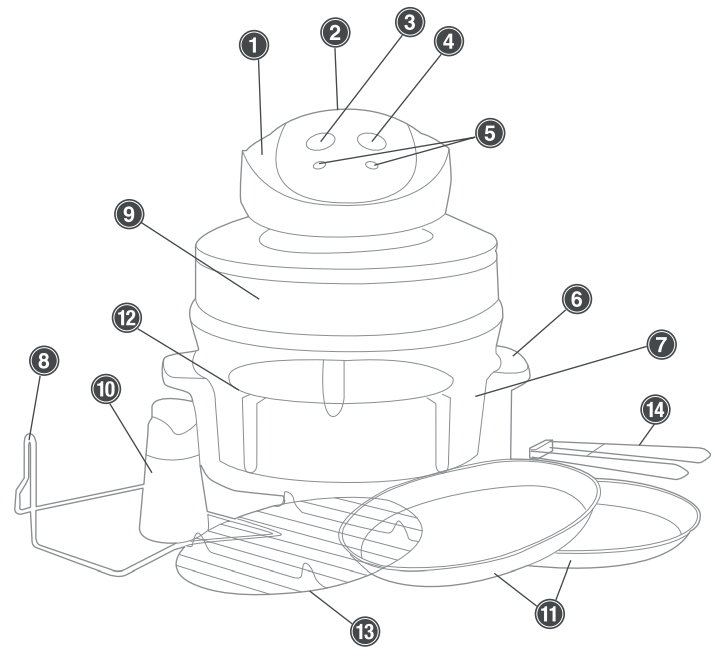 1
2
3
4
5
9
6
12
7
8
10
14
13
11