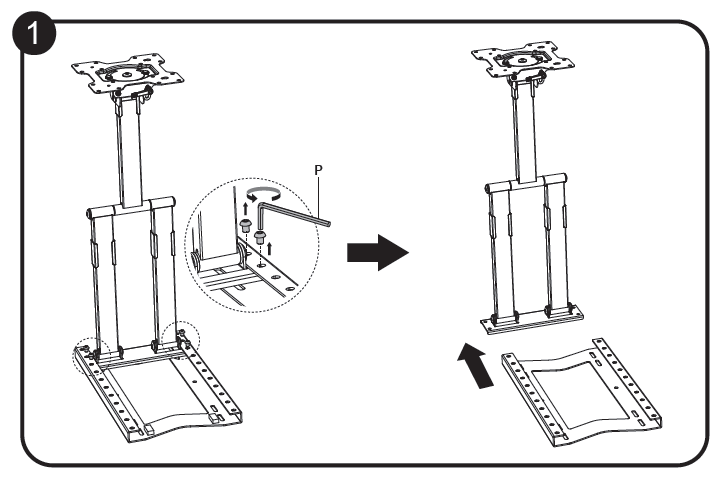 1

P