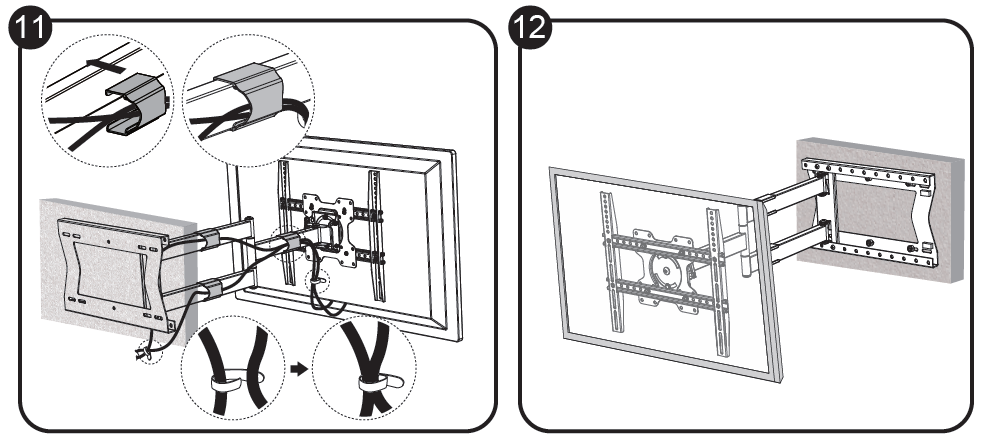 11

12