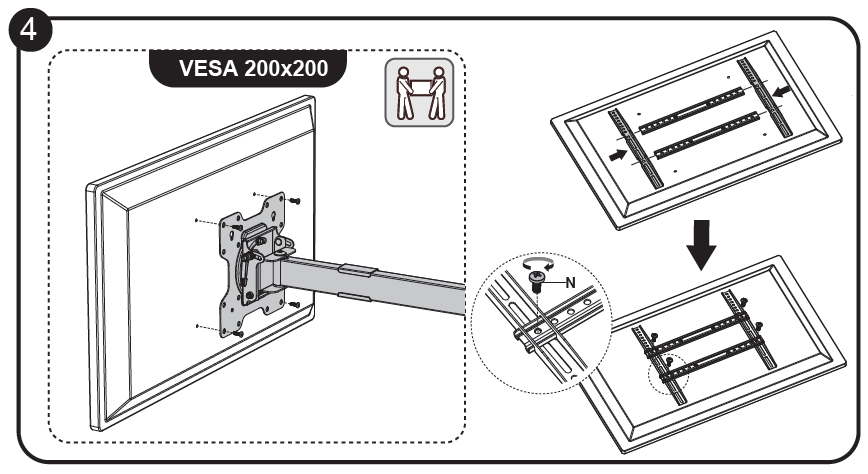 4

VESA 200x200

N