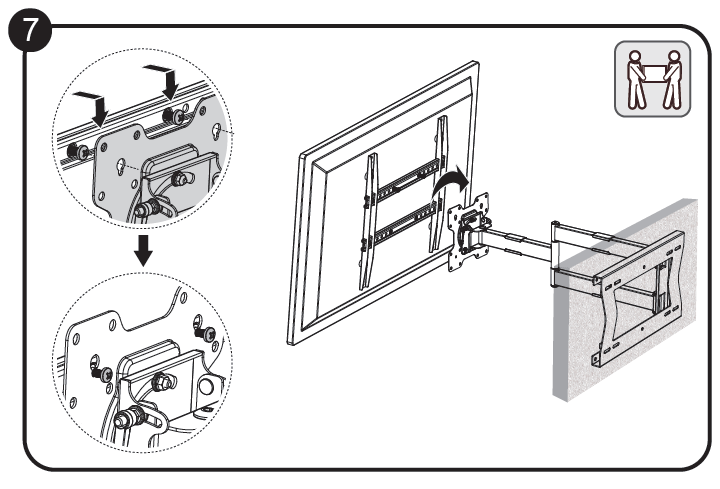 7