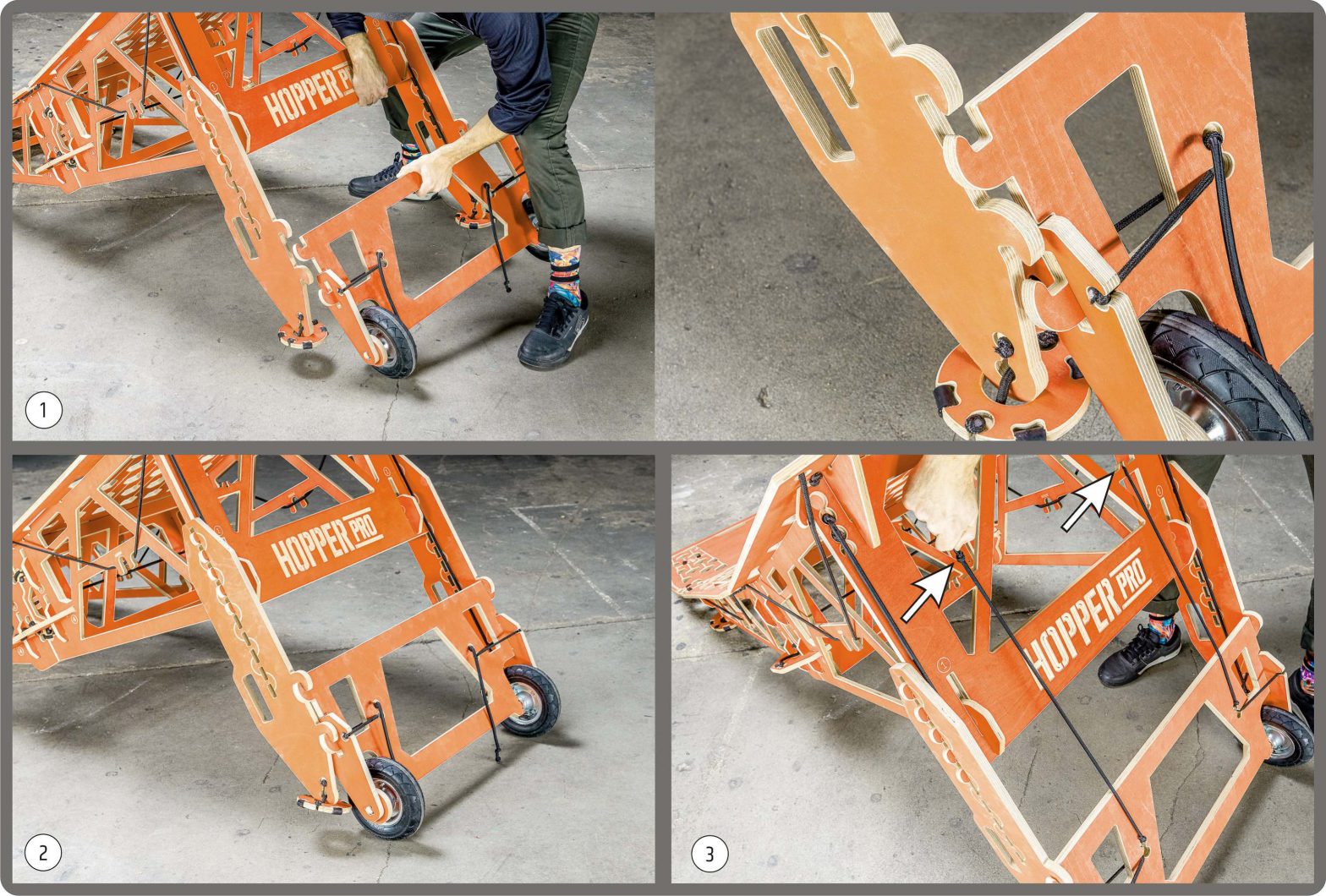 HOPPER PRO

1

HOPPER PRO

2

HOPPER PRO

3