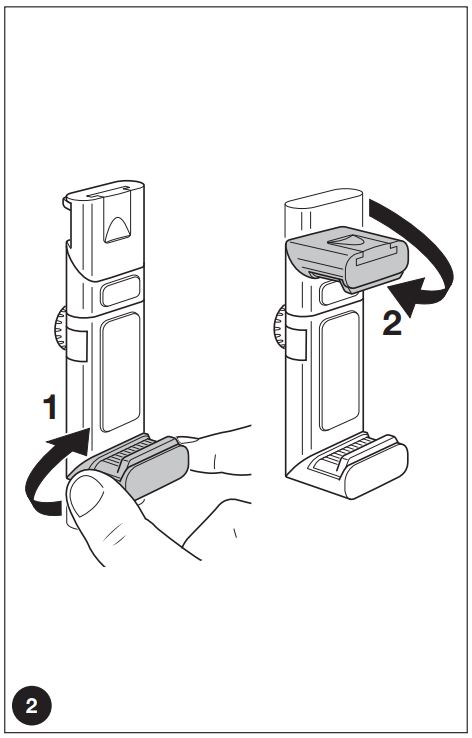 1

2

2