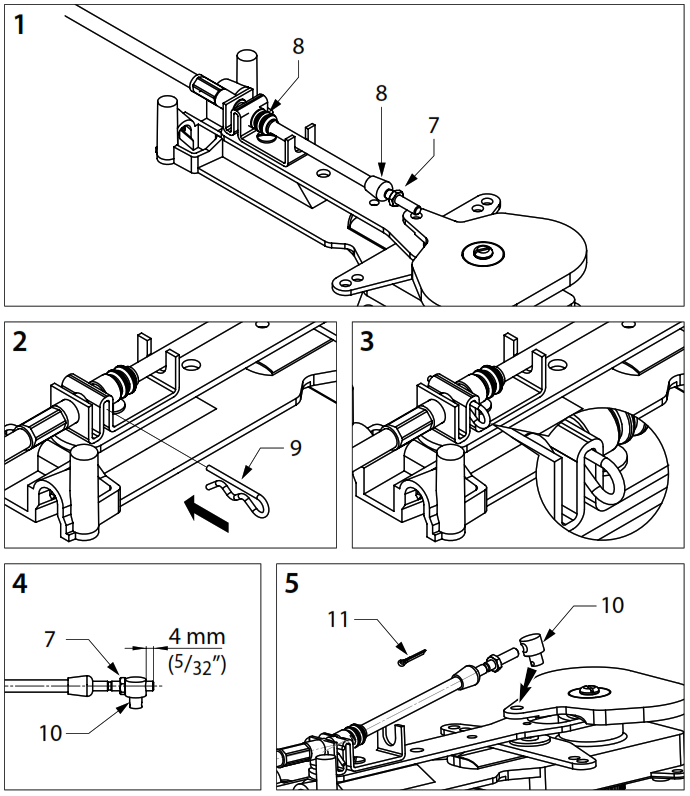 1
8
8
7

2
9

3

4
7
4 mm
($5/32''$)
10

5
11
10