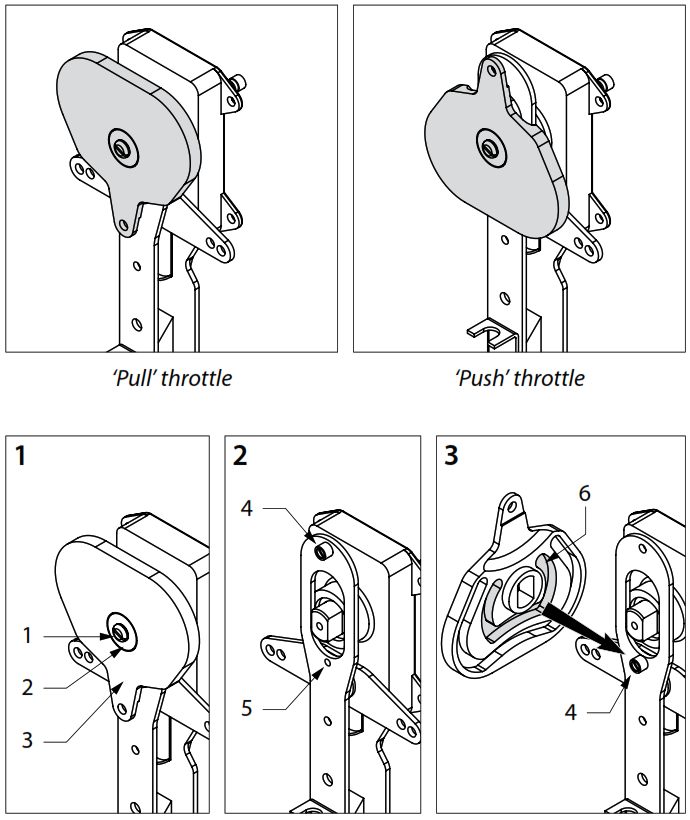 'Pull' throttle

'Push' throttle

1

1
2
3

2

4
5

3

6
4