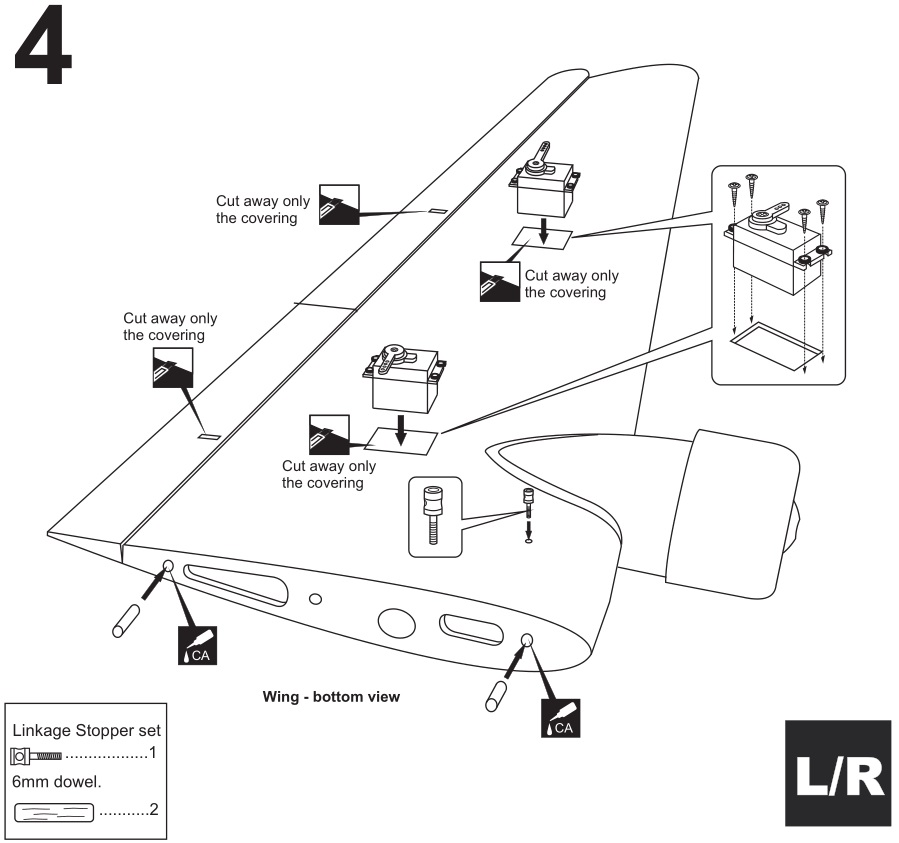 4

Cut away only the covering

Cut away only the covering

Cut away only the covering

Cut away only the covering

CA

CA

Wing - bottom view

Linkage Stopper set
..................1
6mm dowel.
..........2

L/R