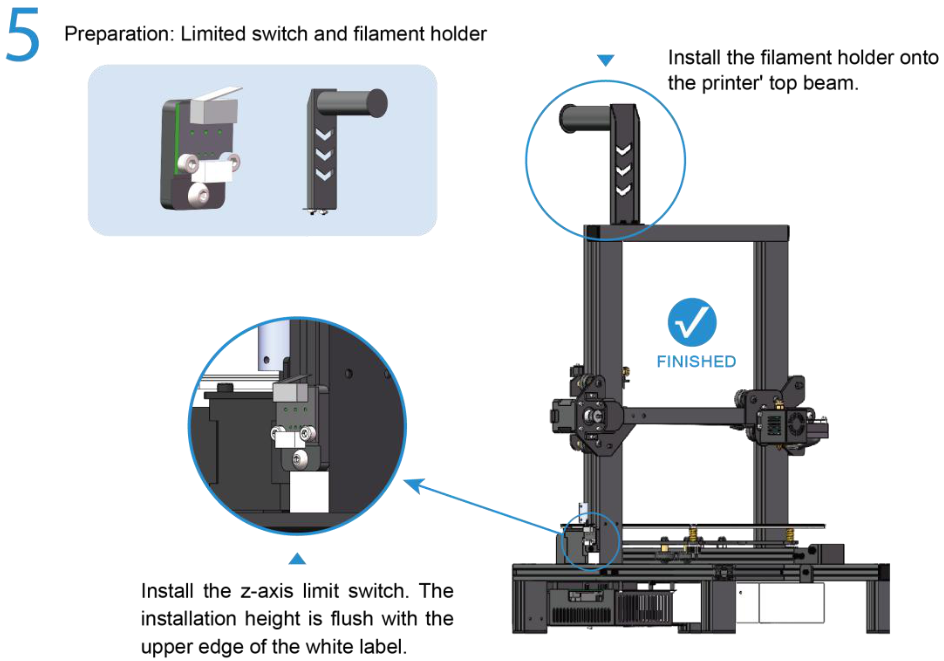 5 Preparation: Limited switch and filament holder

Install the filament holder onto the printer' top beam.

FINISHED

Install the z-axis limit switch. The installation height is flush with the upper edge of the white label.