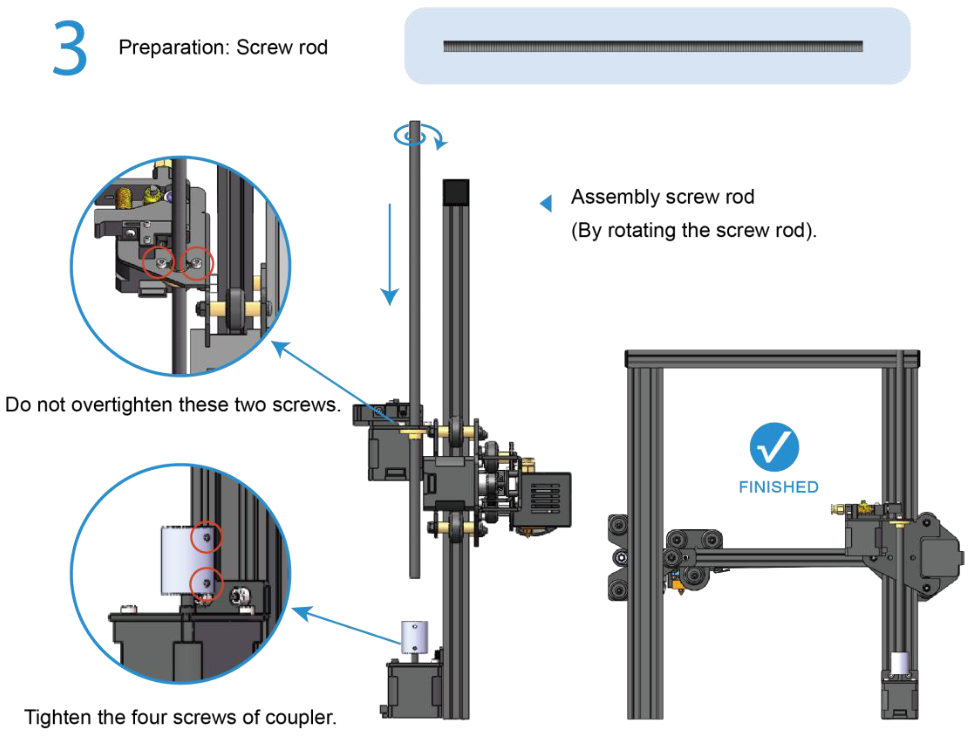 3 Preparation: Screw rod

Assembly screw rod
(By rotating the screw rod).

Do not overtighten these two screws.

FINISHED

Tighten the four screws of coupler.