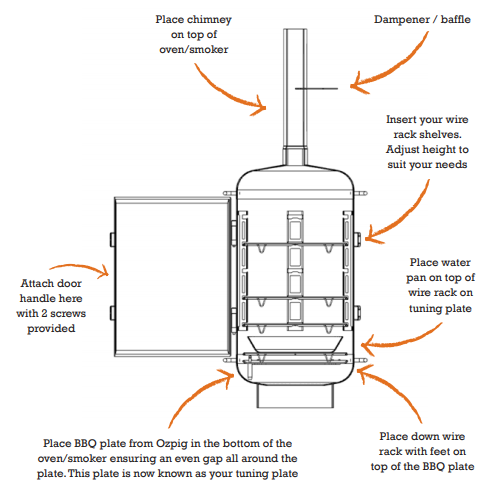 Place chimney on top of oven/smoker

Dampener / baffle

Insert your wire rack shelves. Adjust height to suit your needs

Attach door handle here with 2 screws provided

Place water pan on top of wire rack on tuning plate

Place BBQ plate from Ozpig in the bottom of the oven/smoker ensuring an even gap all around the plate. This plate is now known as your tuning plate

Place down wire rack with feet on top of the BBQ plate