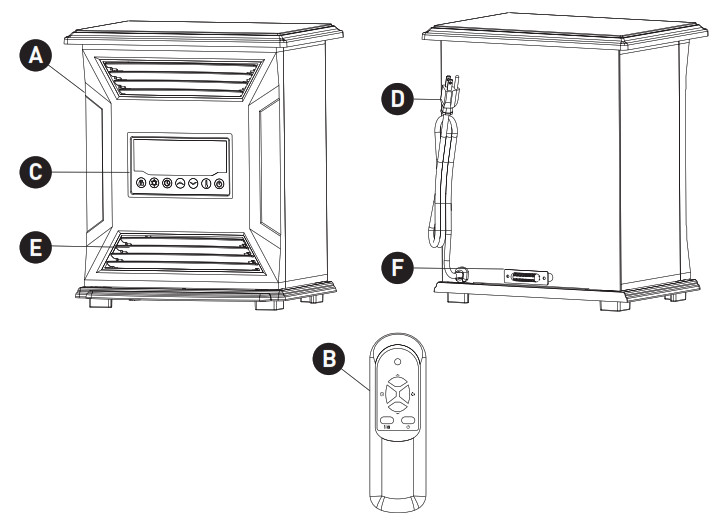 A

C

E

D

F

B