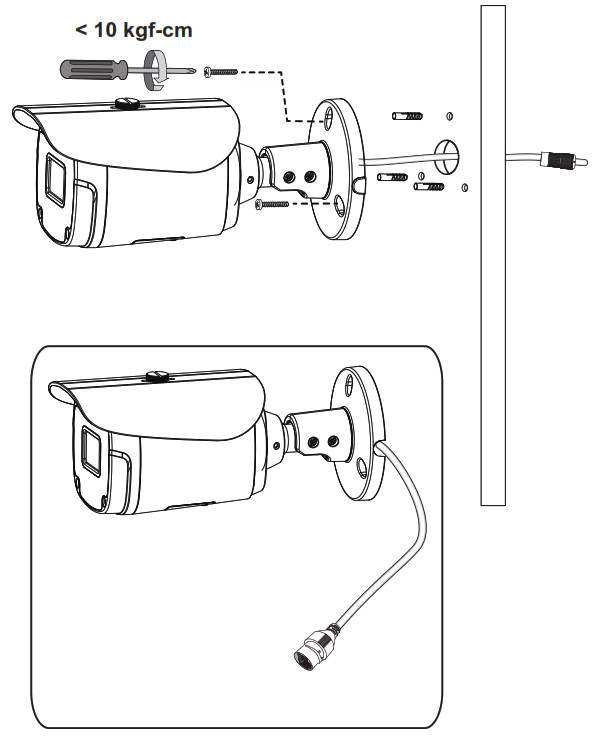 < 10 kgf-cm