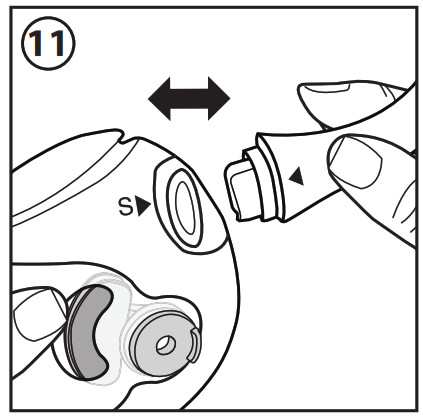 11

S