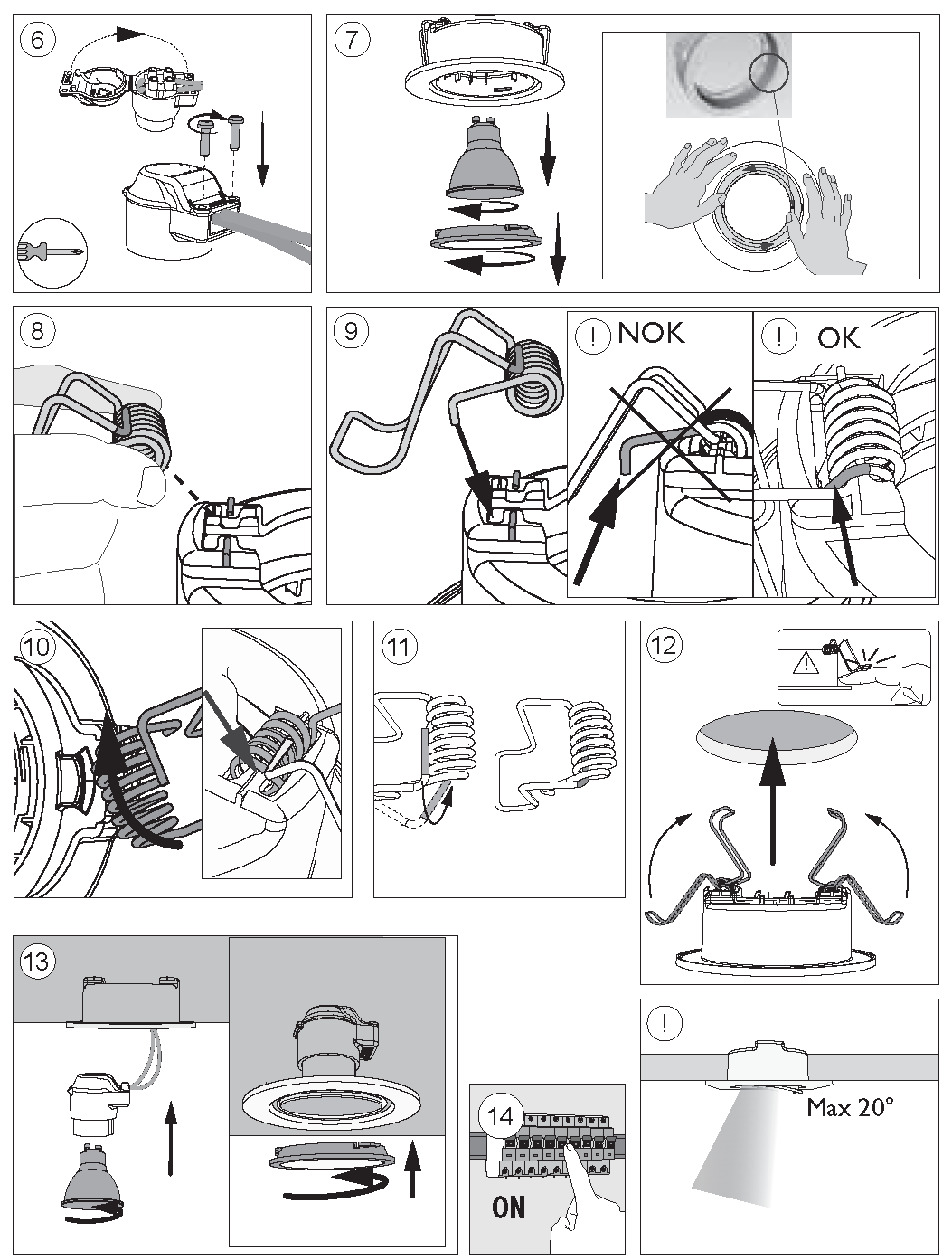 6

7

8

9

! NOK

! OK

10

11

12

13

14

ON

!

Max 20°