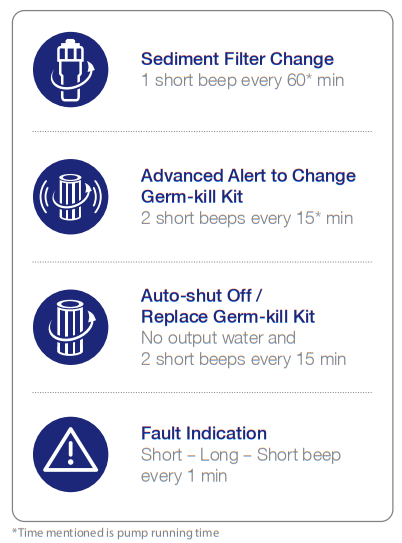 Sediment Filter Change
1 short beep every 60* min

Advanced Alert to Change Germ-kill Kit
2 short beeps every 15* min

Auto-shut Off / Replace Germ-kill Kit
No output water and 2 short beeps every 15 min

Fault Indication
Short – Long – Short beep every 1 min

*Time mentioned is pump running time