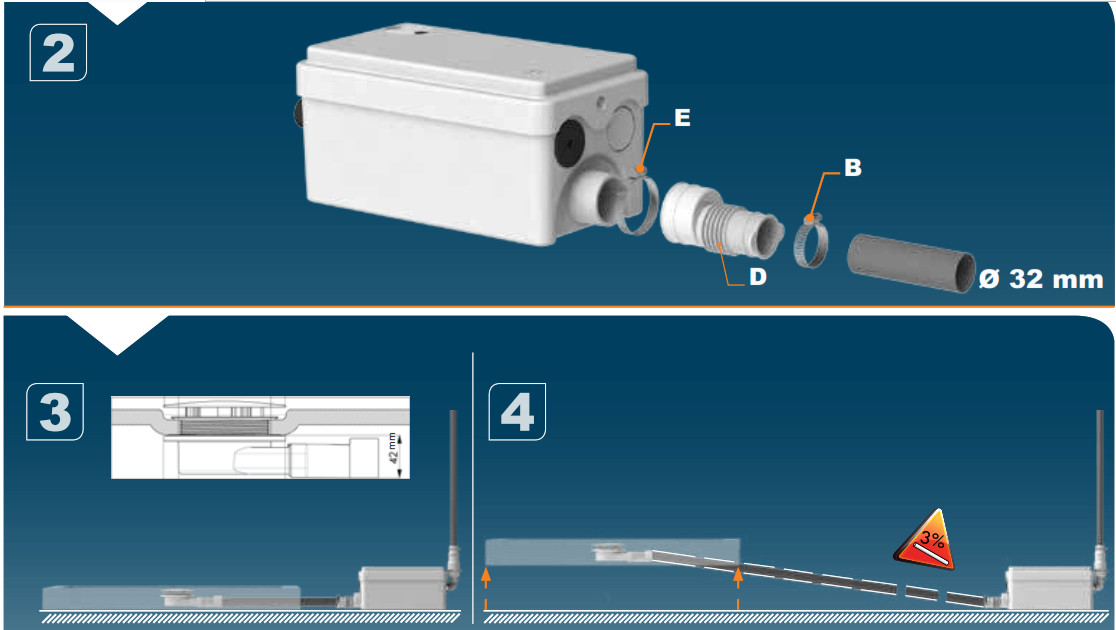 2

E

B

D

Ø 32 mm

3

42 mm

4

3%