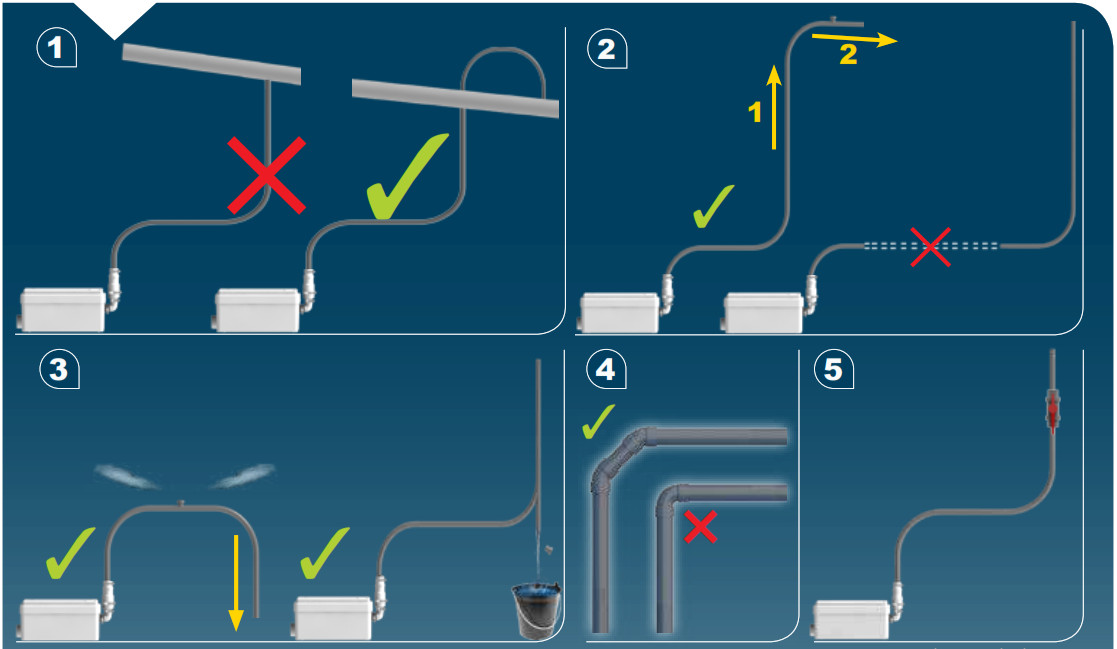 1

2

1

2

3

4

5