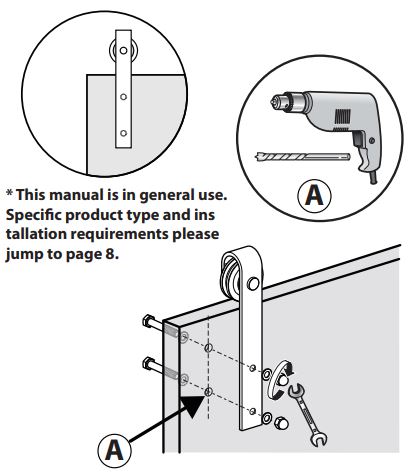 * This manual is in general use. Specific product type and ins tallation requirements please jump to page 8.

A

A