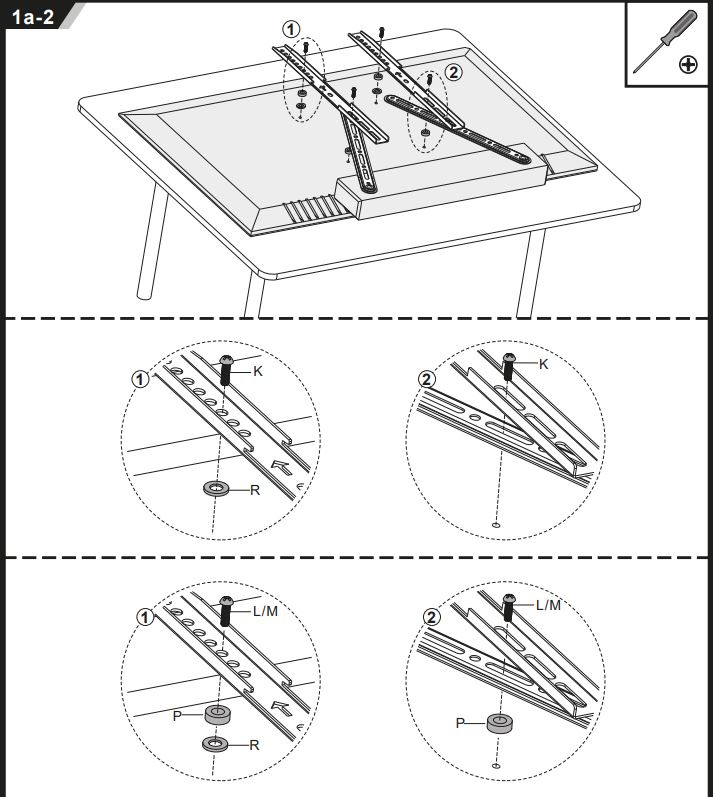 1a-2

①

②

①

K

R

②

K

①

L/M

P

R

②

L/M

P