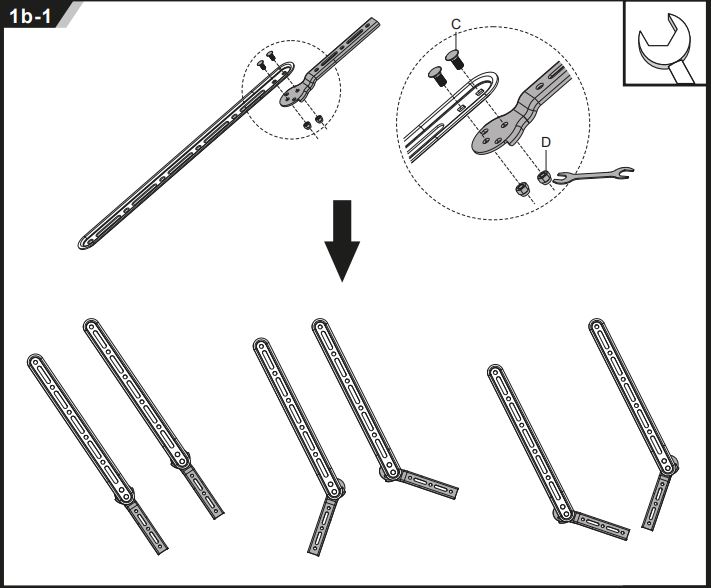 1b-1

C

D