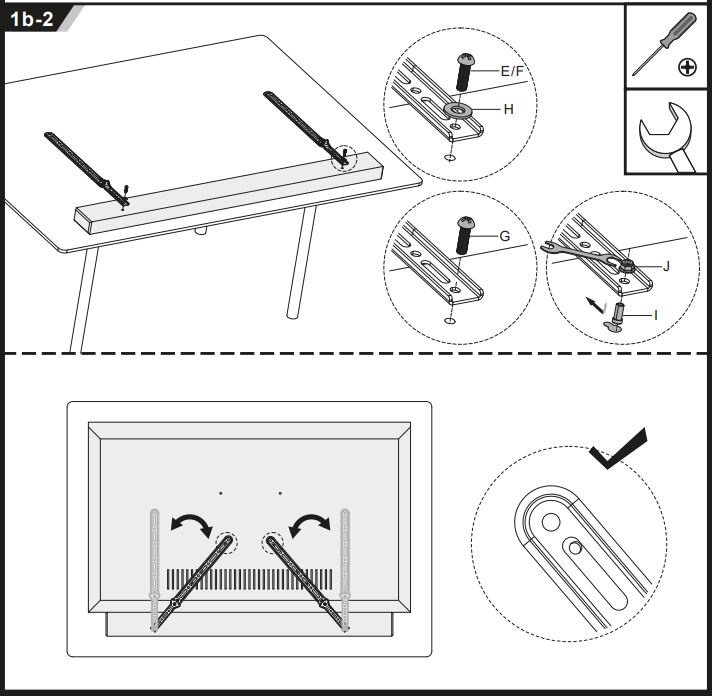 1b-2

E/F

H

G

J

I