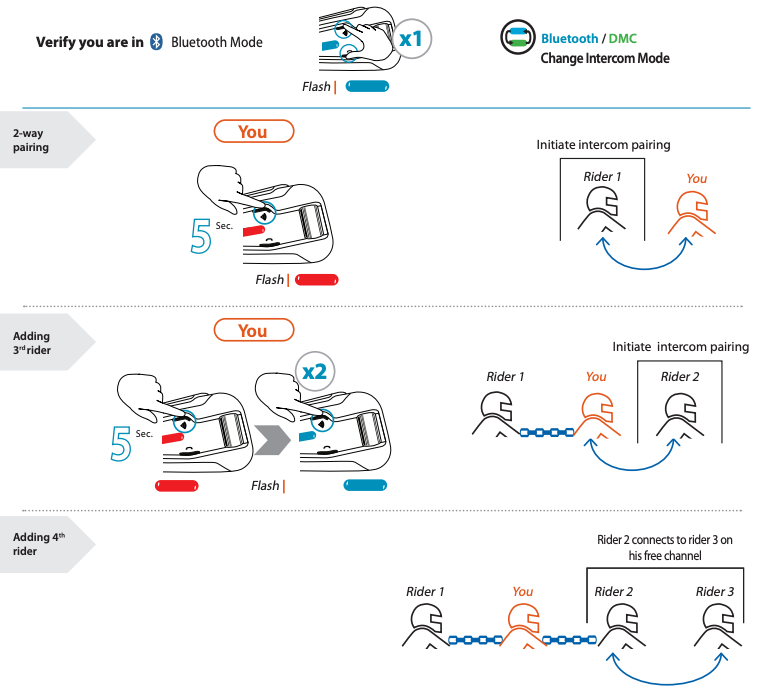 Verify you are in Bluetooth Mode

x1

Flash |

Bluetooth / DMC
Change Intercom Mode

2-way pairing

You

5 Sec.

Flash |

Initiate intercom pairing

Rider 1

You

Adding 3rd rider

You

5 Sec.

x2

Flash |

Initiate intercom pairing

Rider 1

You

Rider 2

Adding 4th rider

Rider 2 connects to rider 3 on his free channel

Rider 1

You

Rider 2

Rider 3