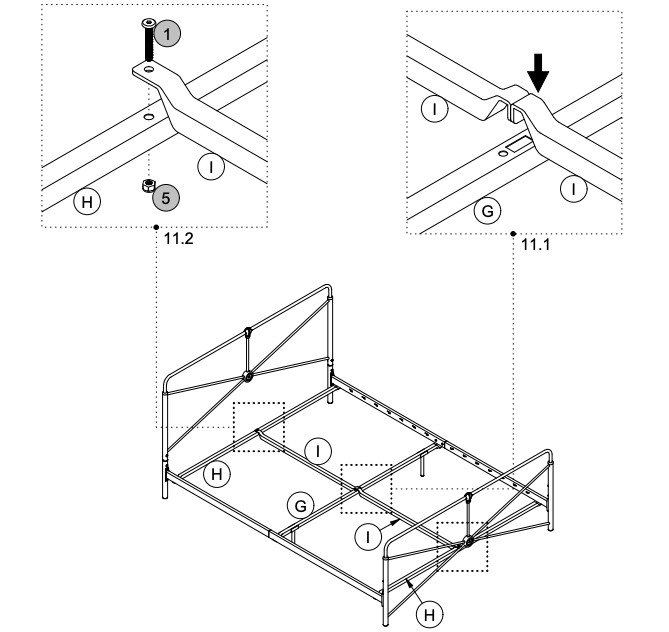 1
I
H
5
11.2

I
I
G
11.1

I
H
G
I
H