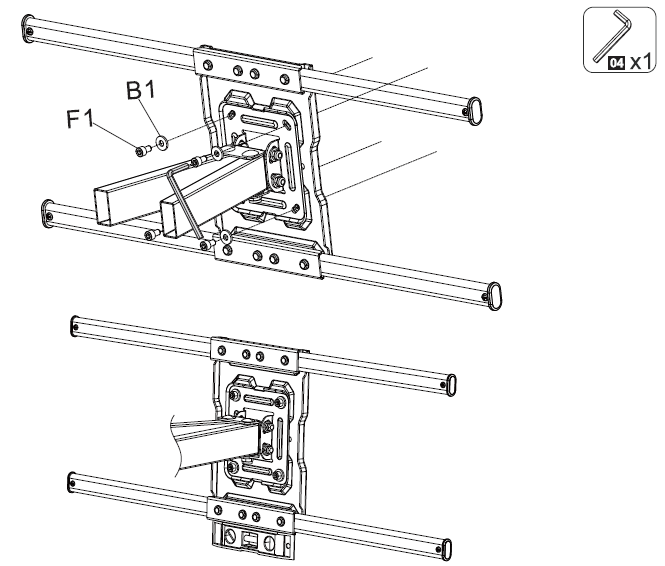 04 x1

B1

F1