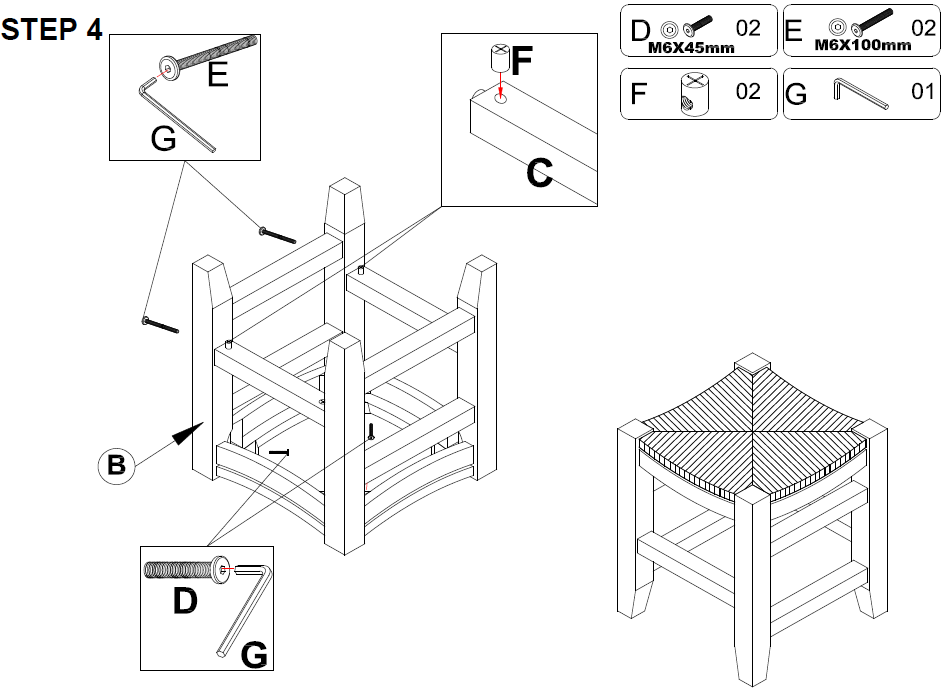 STEP 4

E
G

F
C

D
M6X45mm
02

E
M6X100mm
02

F
02

G
01

B

D
G