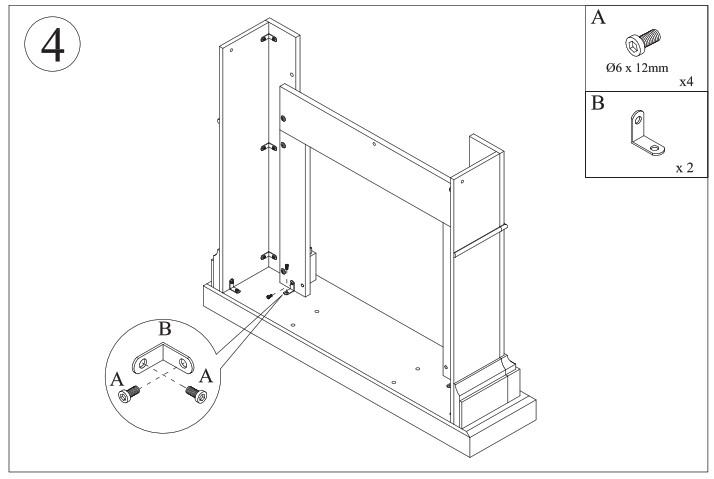 4

A
Ø6 x 12mm
x4

B
x 2

B
A
A