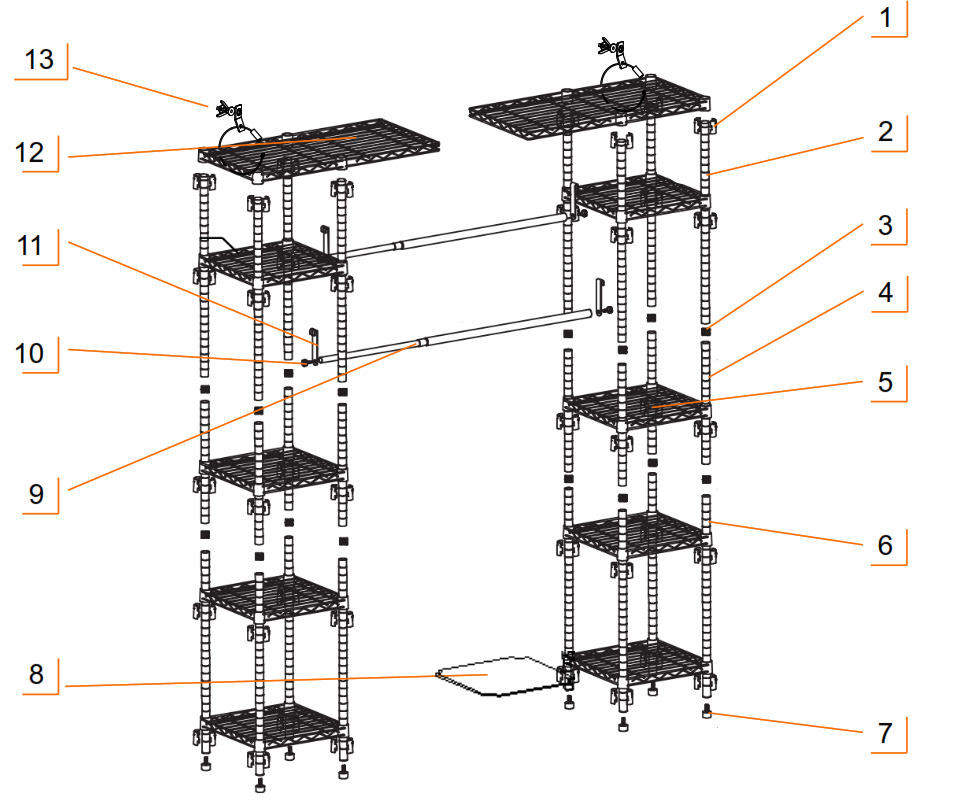 13
12
11
10
9
8
1
2
3
4
5
6
7