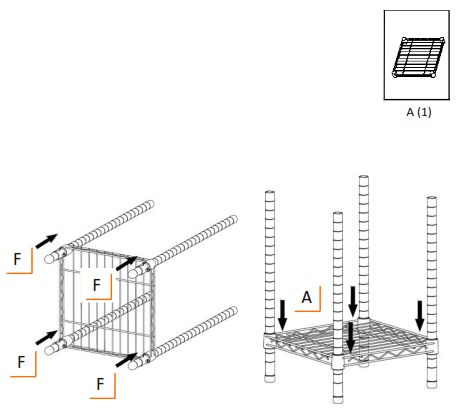 A (1)

F

F

F

F

A