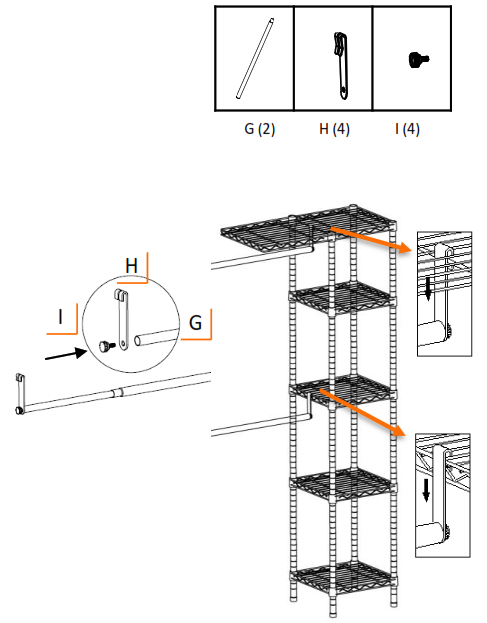 G (2)
H (4)
I (4)

H
I
G