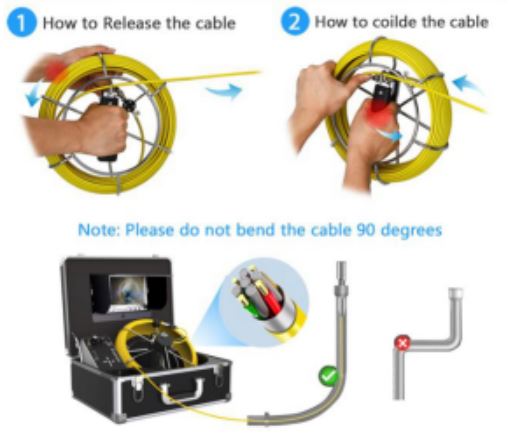 1 How to Release the cable

2 How to coilde the cable

Note: Please do not bend the cable 90 degrees