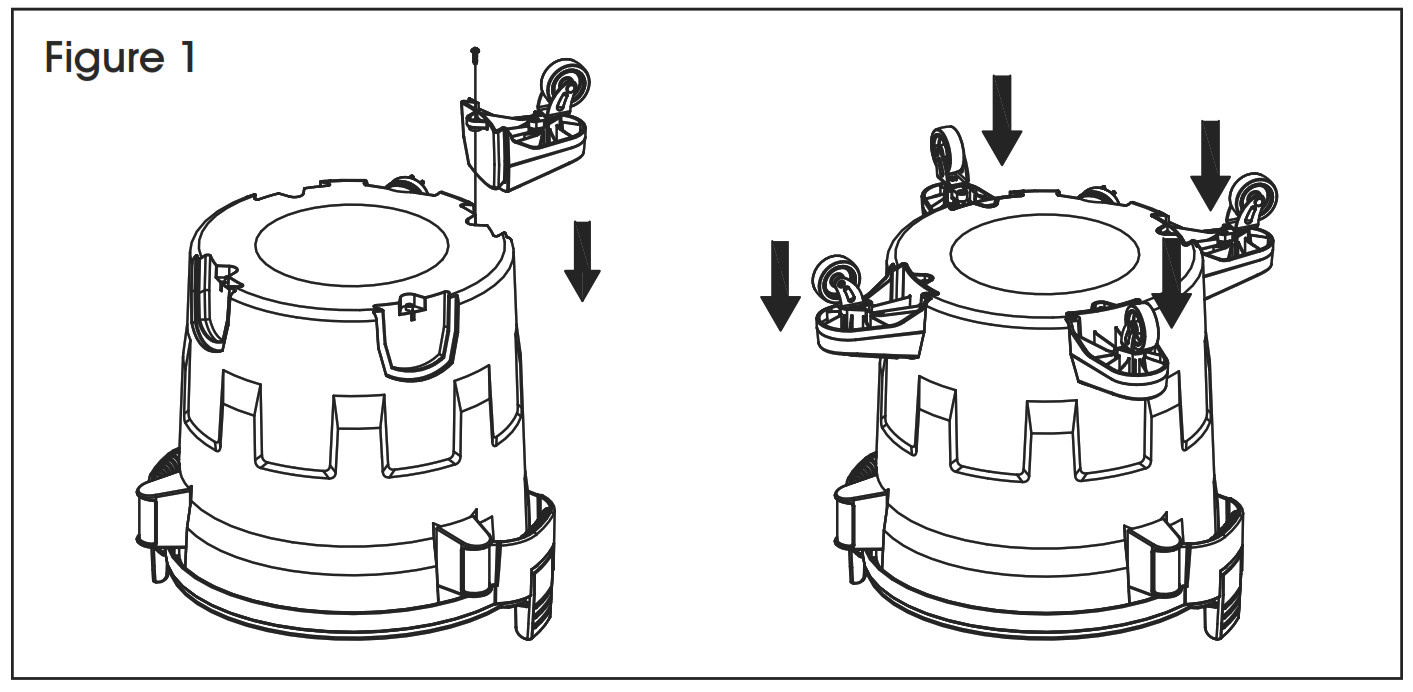 Figure 1