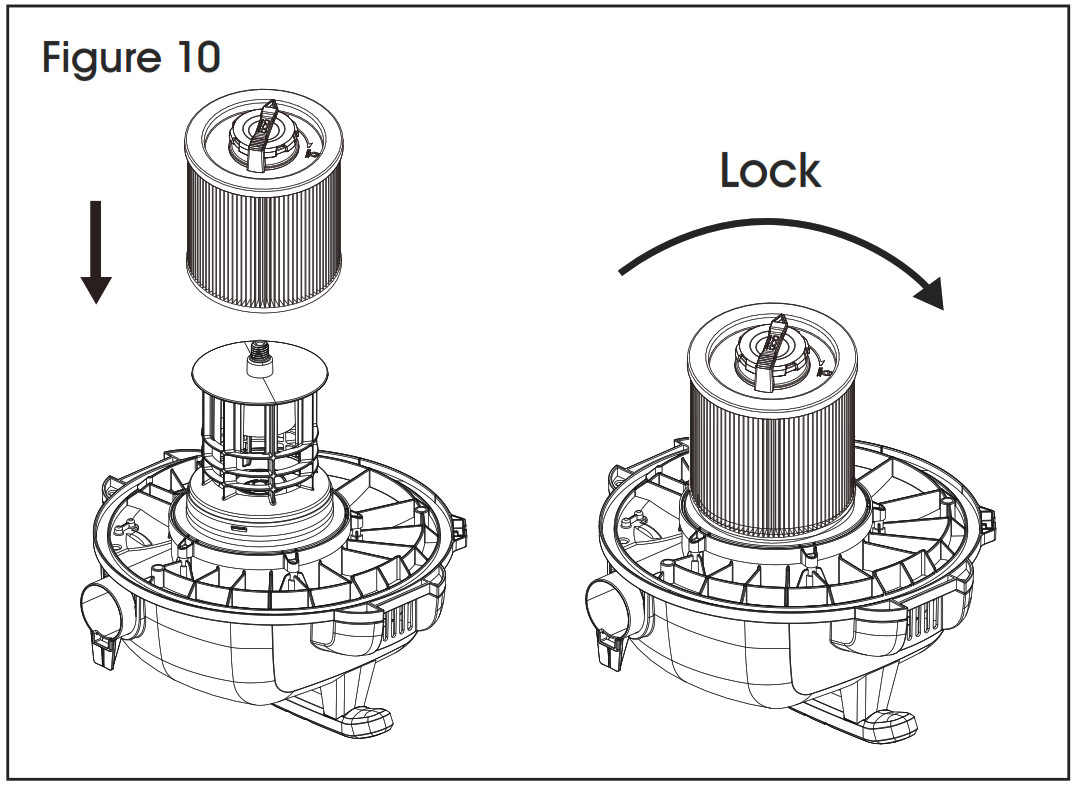 Figure 10

Lock