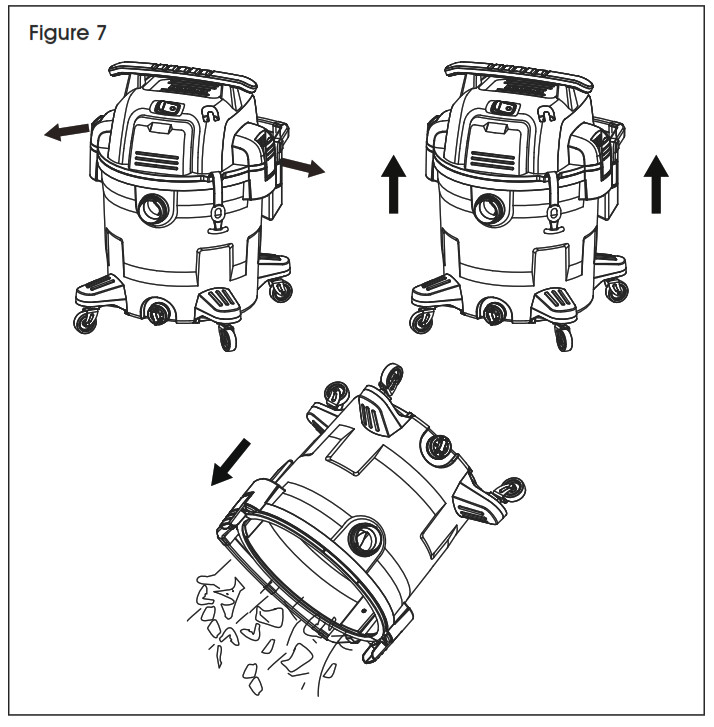 Figure 7