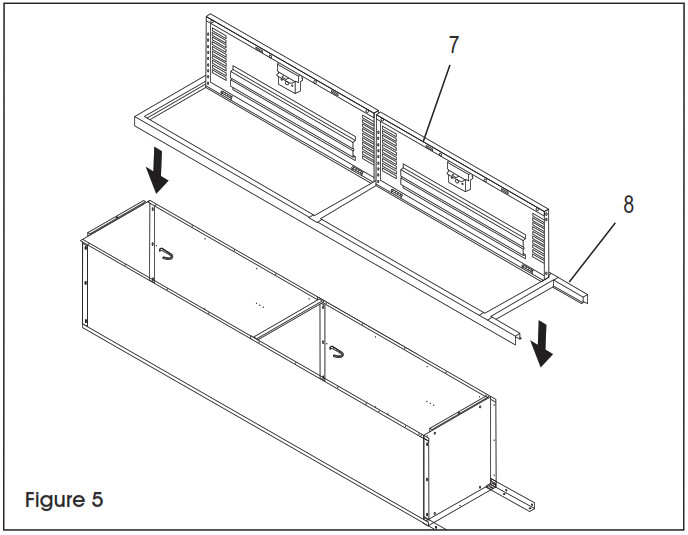 7

8

Figure 5