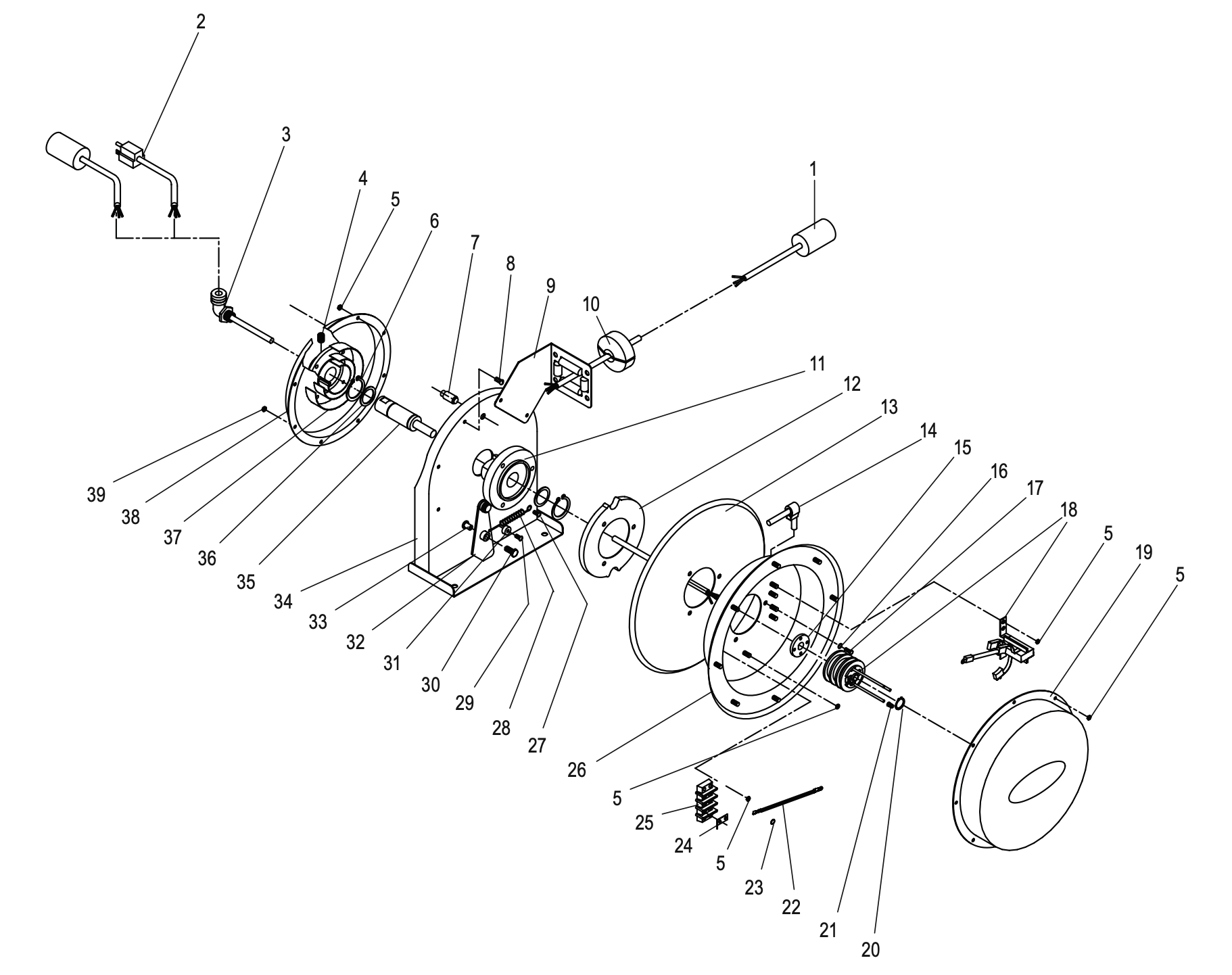 2
3
4
5
6
7
8
9
10
1
11
12
13
14
15
16
17
18
5
19
5
39
38
37
36
35
34
33
32
31
30
29
28
27
26
5
25
24
5
23
22
21
20