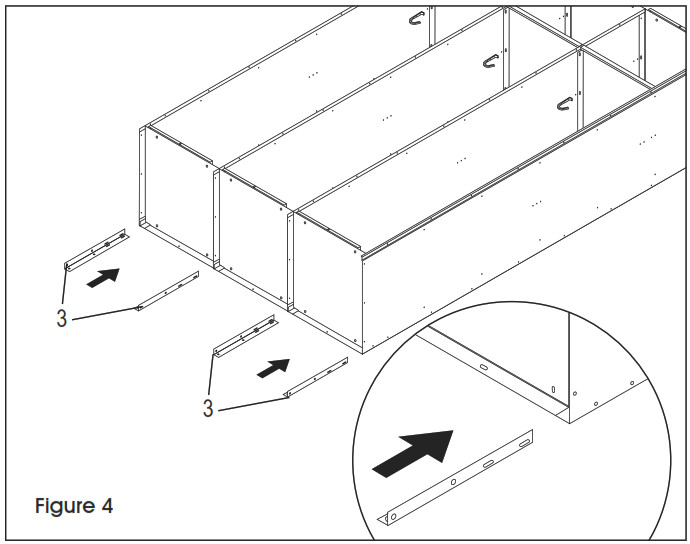 3

3

Figure 4