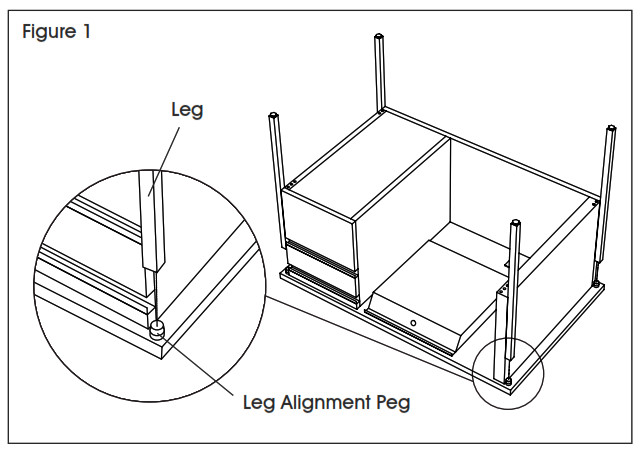 Figure 1

Leg

Leg Alignment Peg