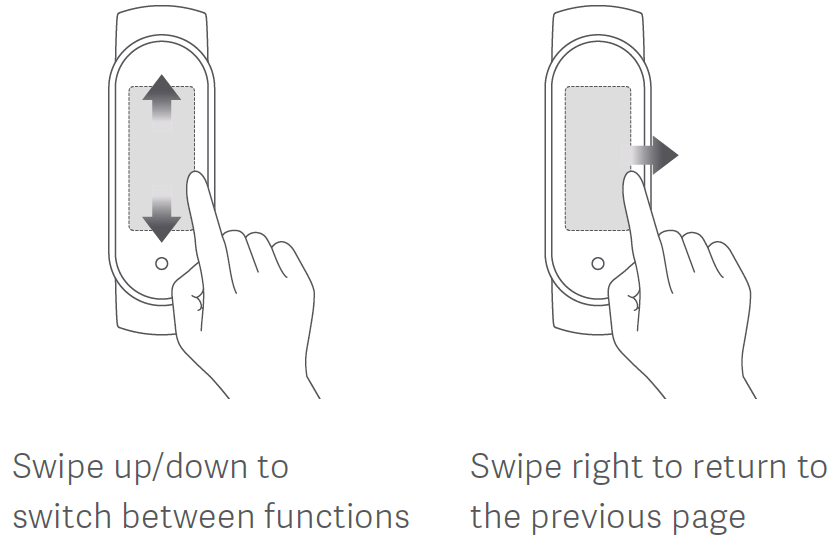 Swipe up/down to switch between functions

Swipe right to return to the previous page