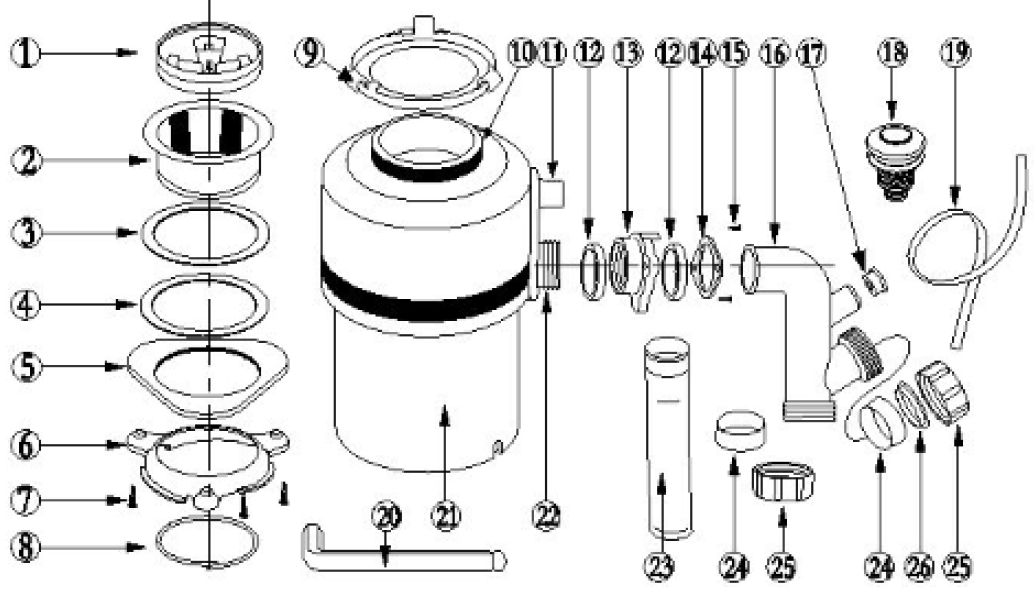 ①
②
③
④
⑤
⑥
⑦
⑧
⑨
⑩
⑪
⑫
⑬
⑫
⑭
⑮
⑯
⑰
⑱
⑲
⑳
㉑
㉒
㉓
㉔
㉕
㉔
㉖
㉕