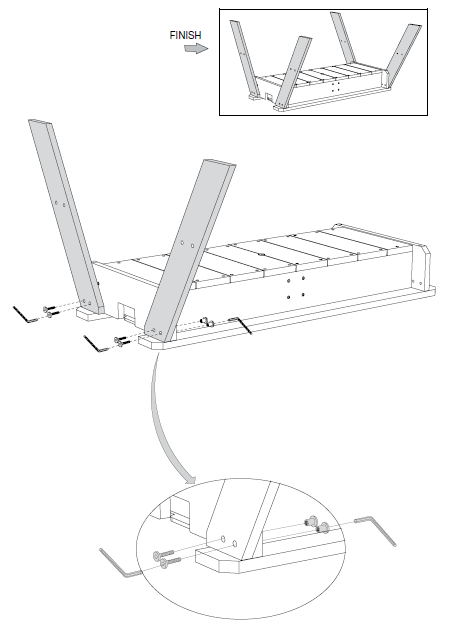 FINISH