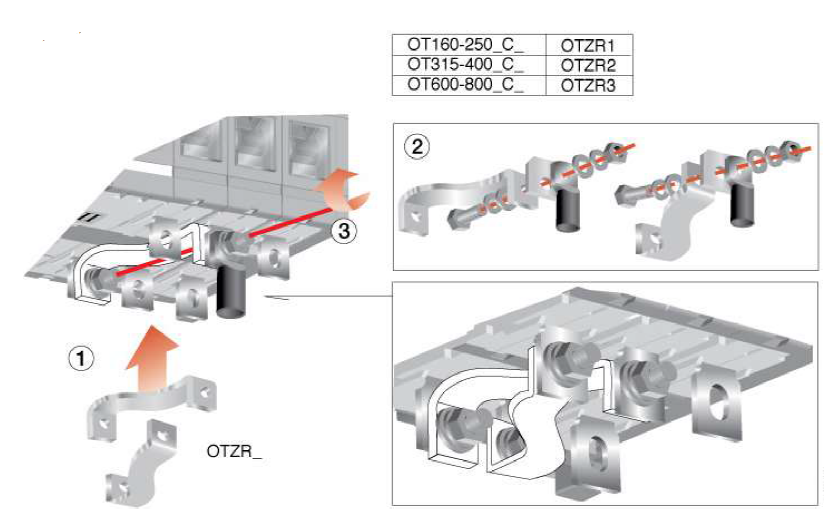 | OT160-250_C_ | OTZR1 |
|---|---|
| OT315-400_C_ | OTZR2 |
| OT600-800_C_ | OTZR3 |

2

3

1

OTZR_