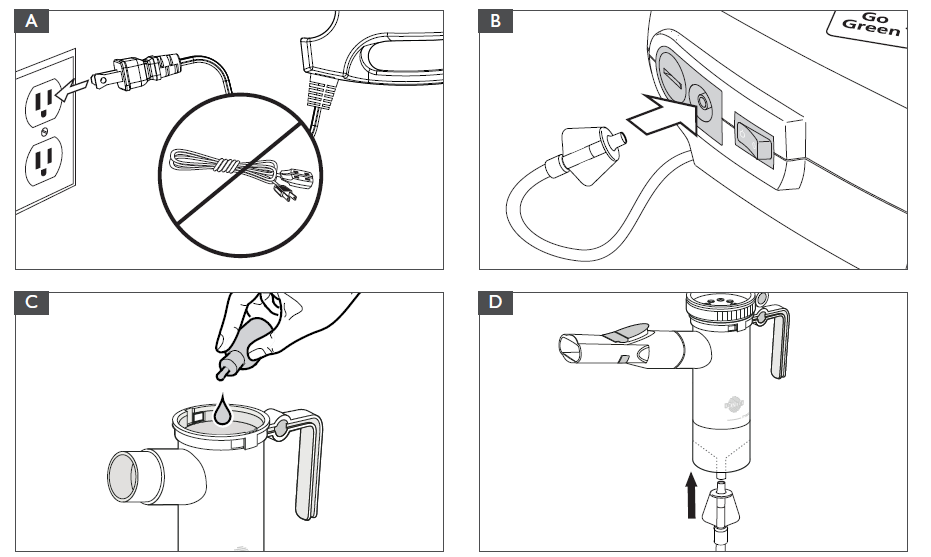 A

B

Go Green

C

D