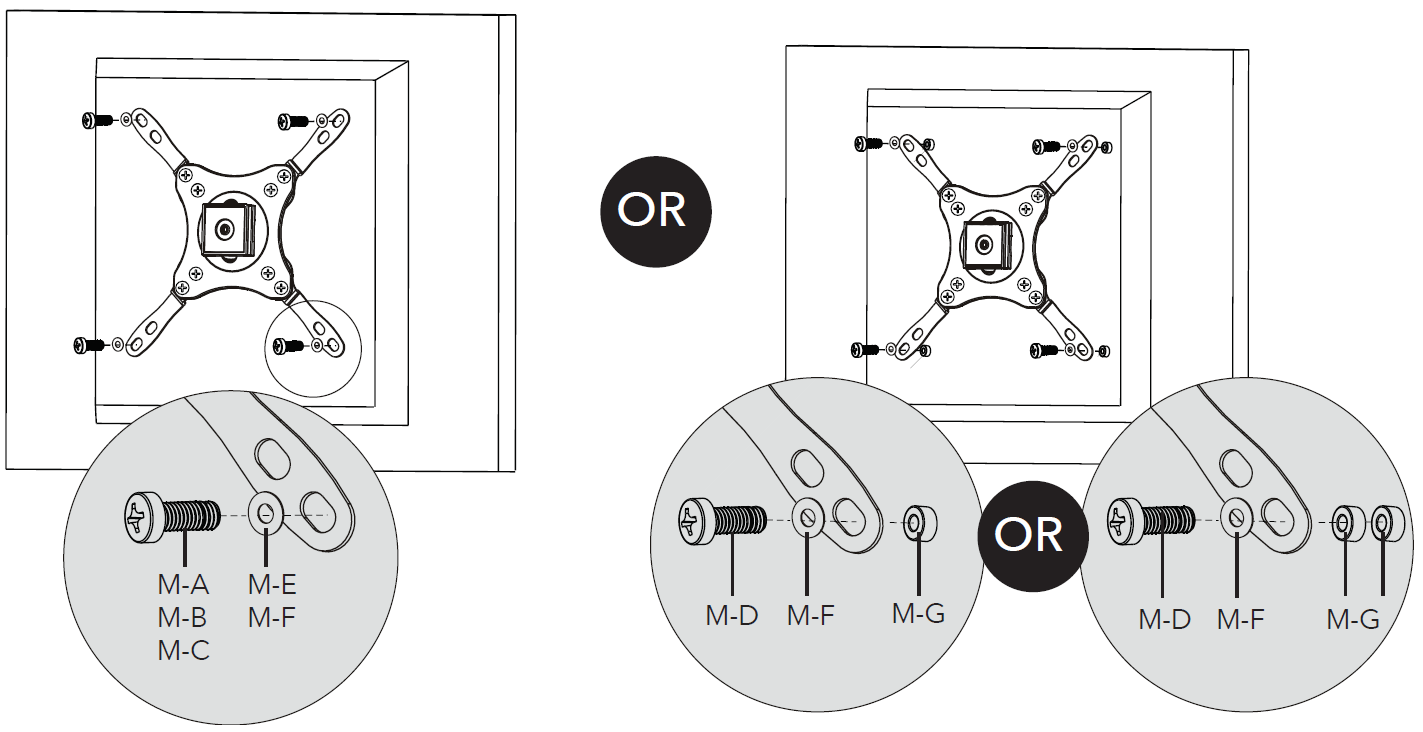 M-A
M-B
M-C

M-E
M-F

OR

M-D

M-F

M-G

OR

M-D

M-F

M-G