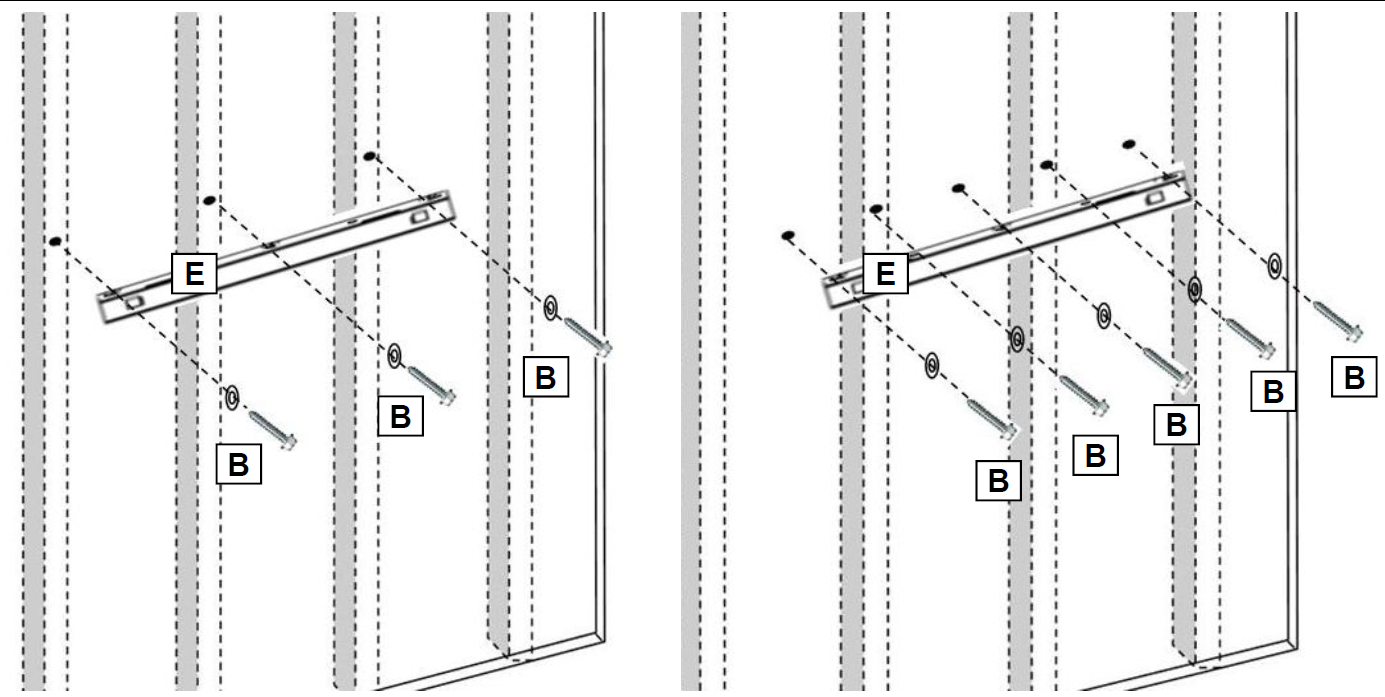 E
B
B
B

E
B
B
B
B
B