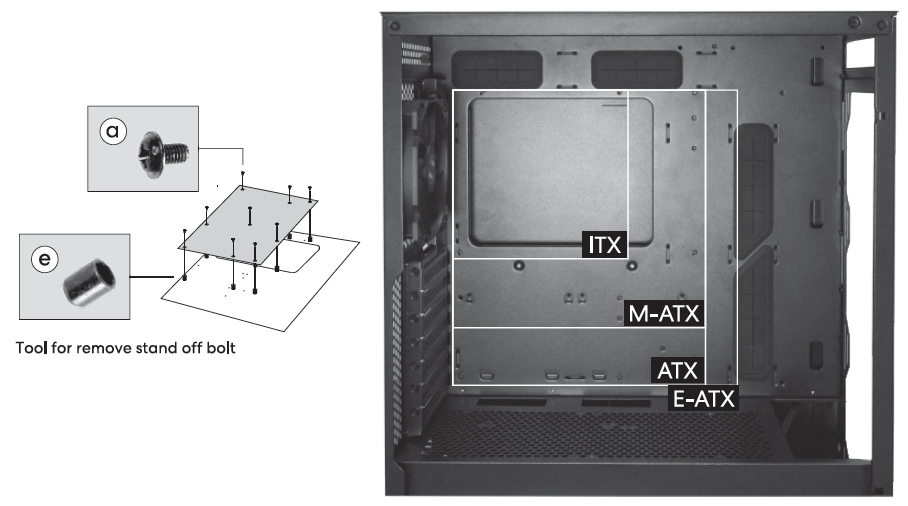 a

e

Tool for remove stand off bolt

ITX

M-ATX

ATX

E-ATX